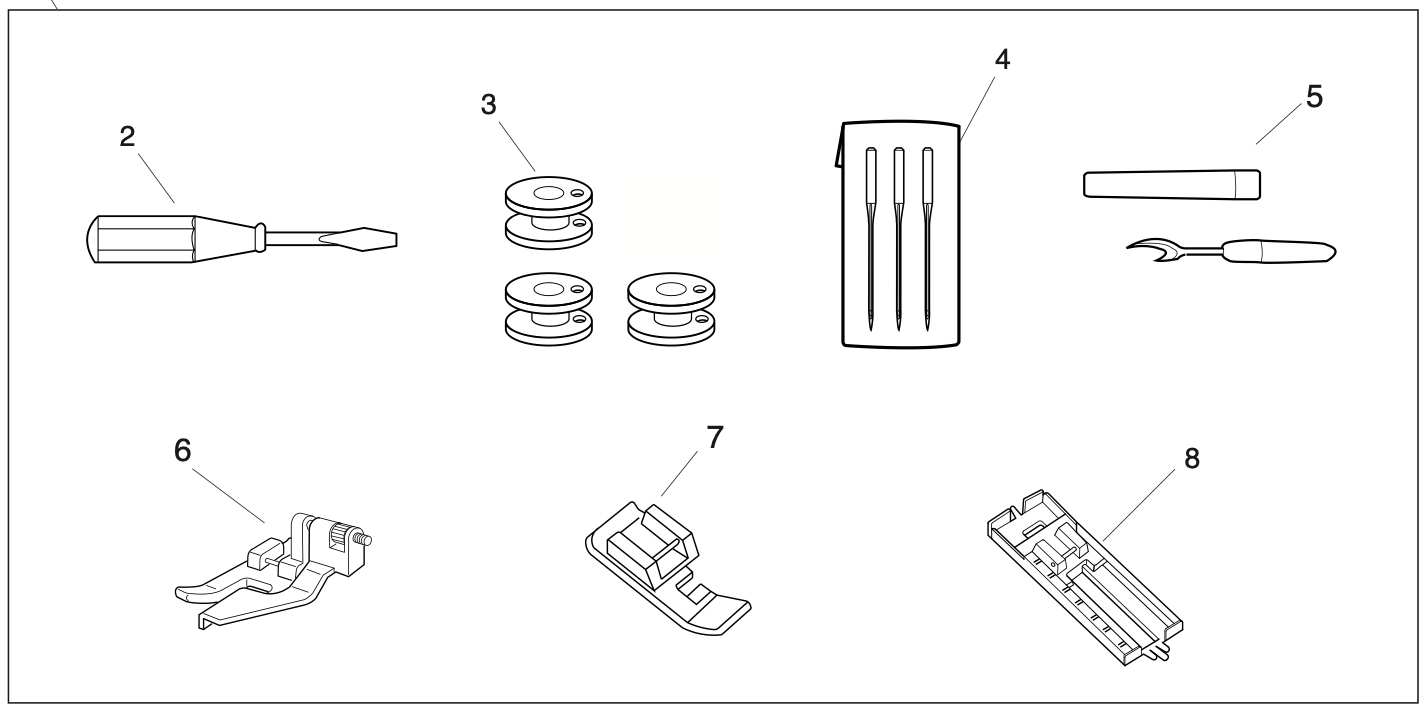 2
3
4
5
6
7
8