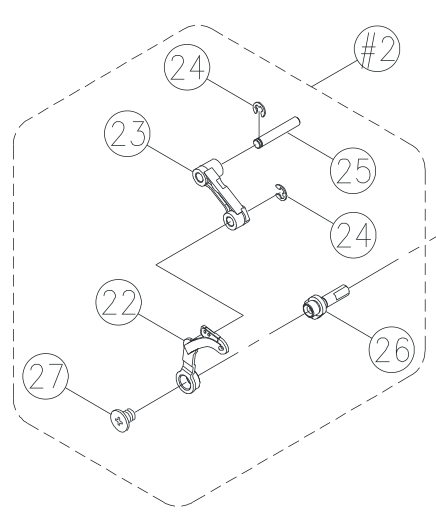 #2

24

23

25

24

22

26

27