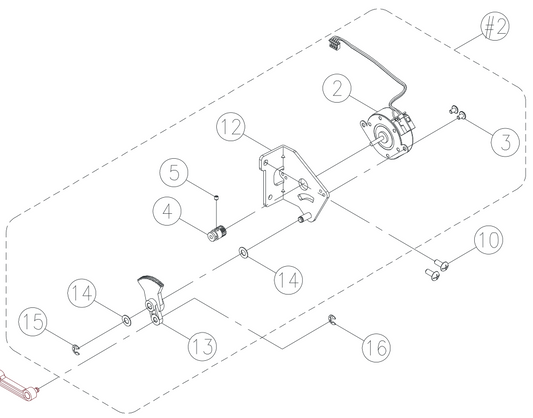 #2
2
3
12
5
4
10
14
14
15
13
16