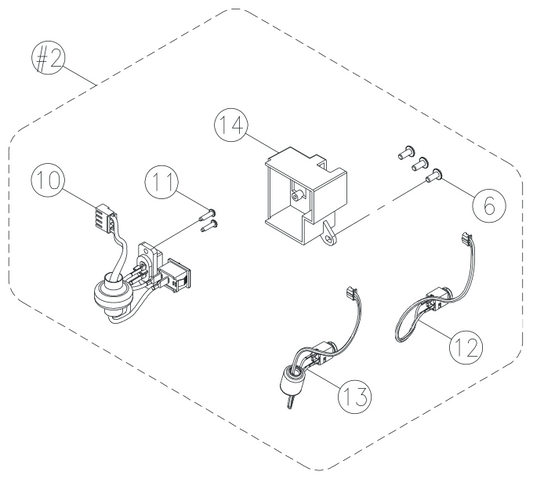 #2
14
10
11
6
12
13