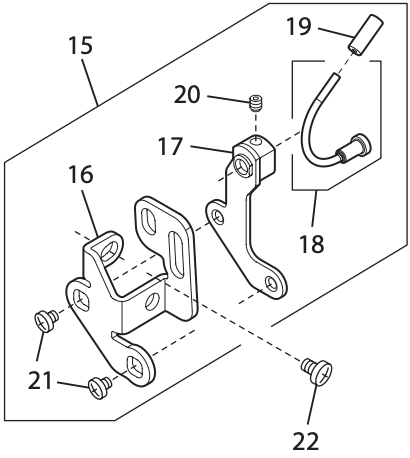 15
19
20
17
16
18
21
22