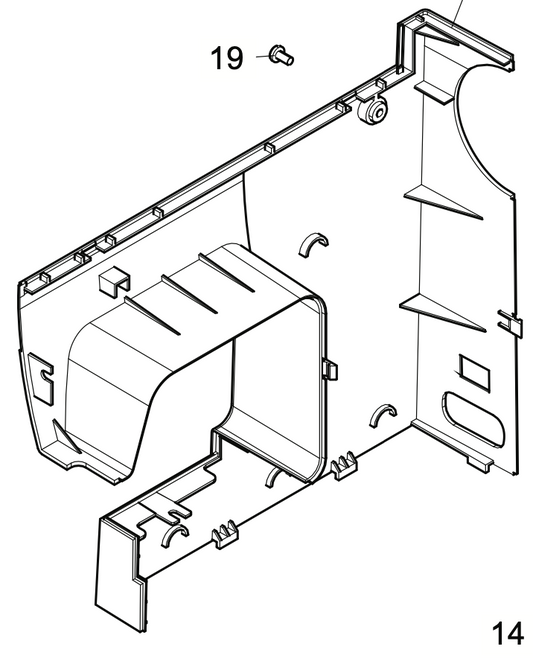 19

14