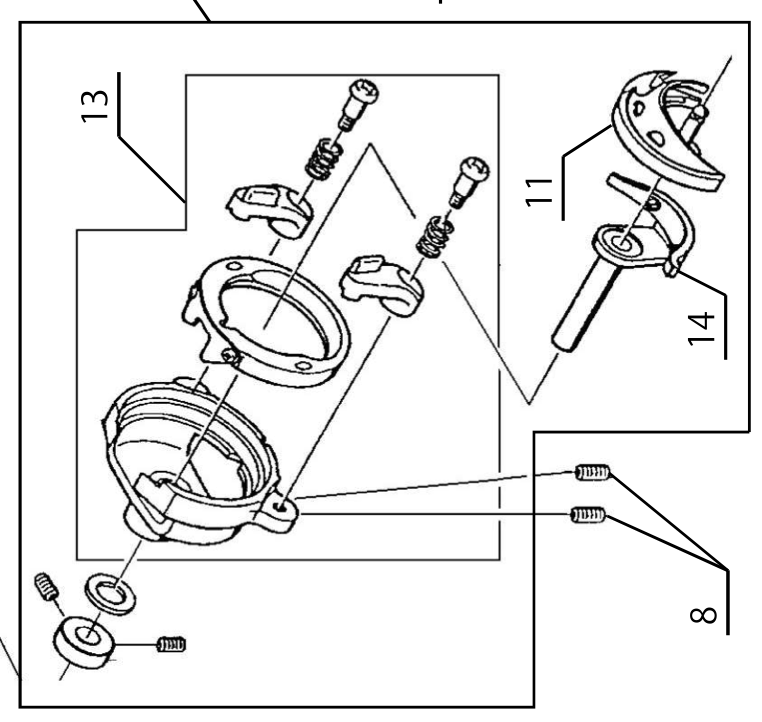 13
11
14
8