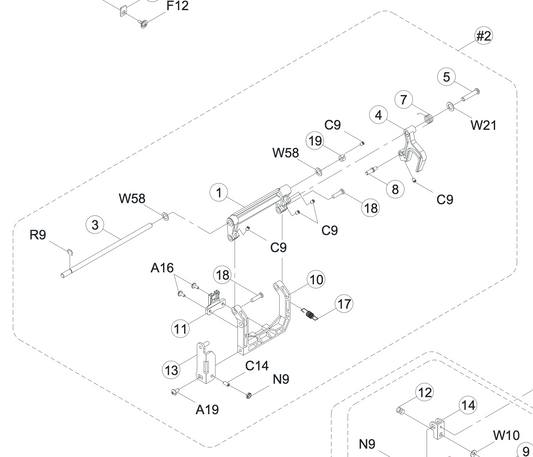 F12
#2
5
7
4
W21
C9
19
W58
8
C9
1
18
W58
C9
3
C9
R9
A16
18
10
17
11
13
C14
N9
A19
12
14
N9
W10
9