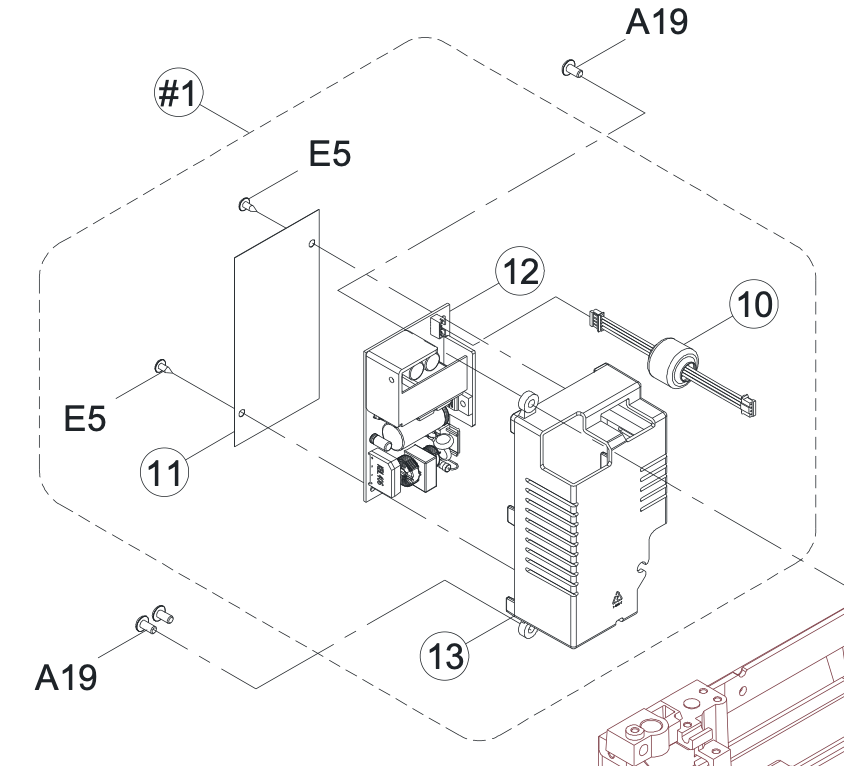 A19

#1

E5

12

10

E5

11

13

A19