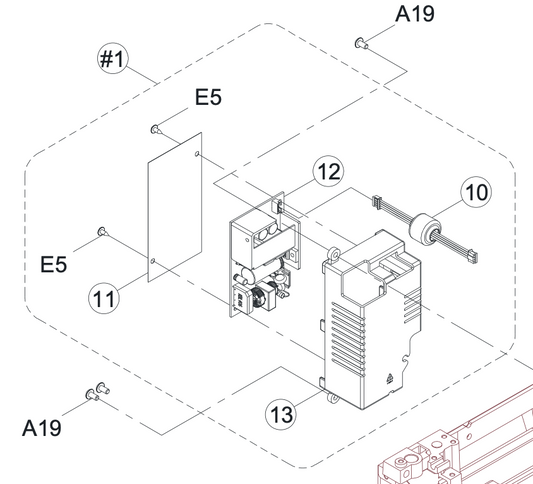 A19

#1

E5

12

10

E5

11

13

A19