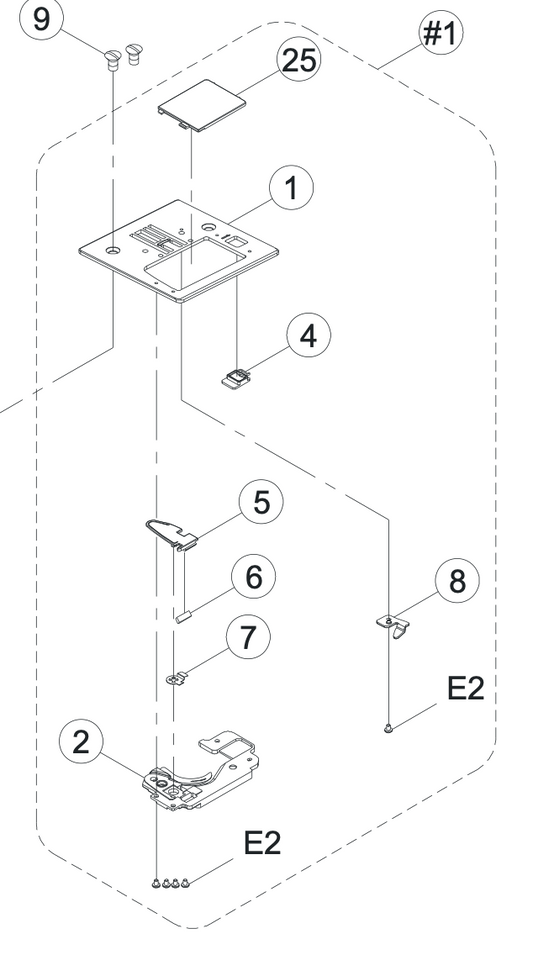 9
#1
25
1
4
5
6
8
7
E2
2
E2