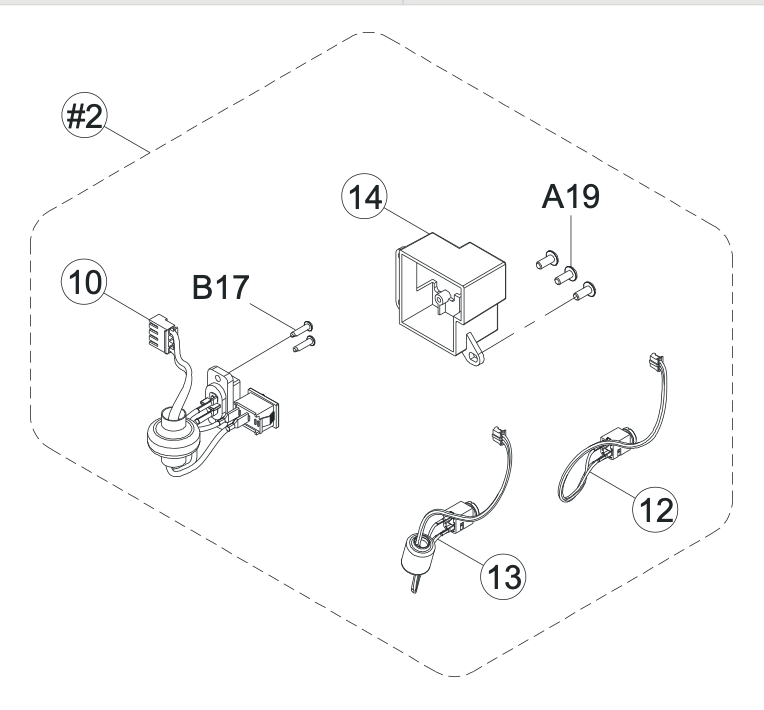 #2

14

A19

10

B17

12

13