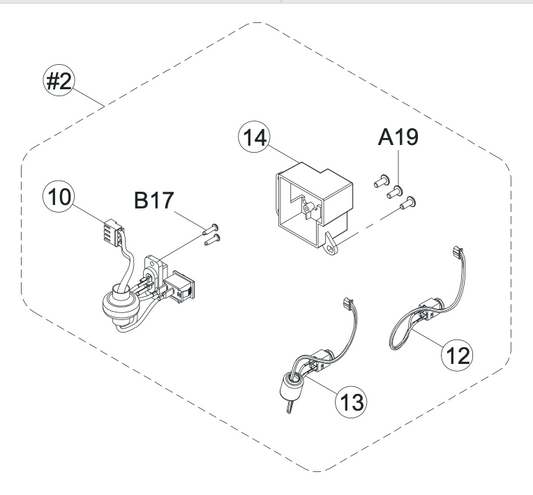 #2
14
A19
10
B17
12
13