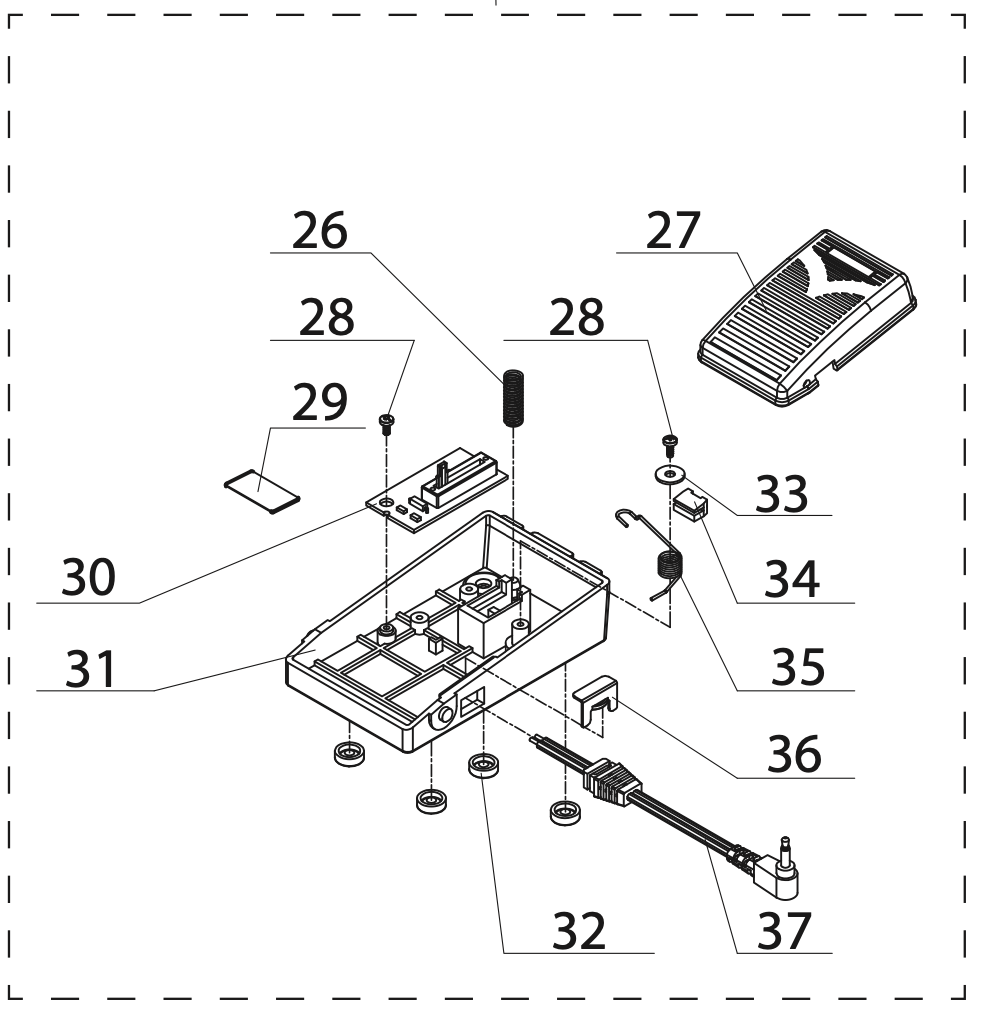 26
27
28
28
29
33
34
30
35
31
36
32
37