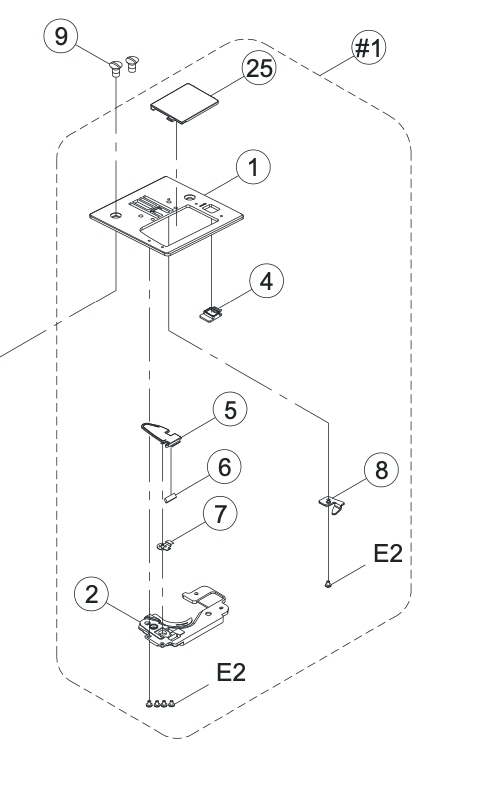 9
#1
25
1
4
5
6
8
7
E2
2
E2