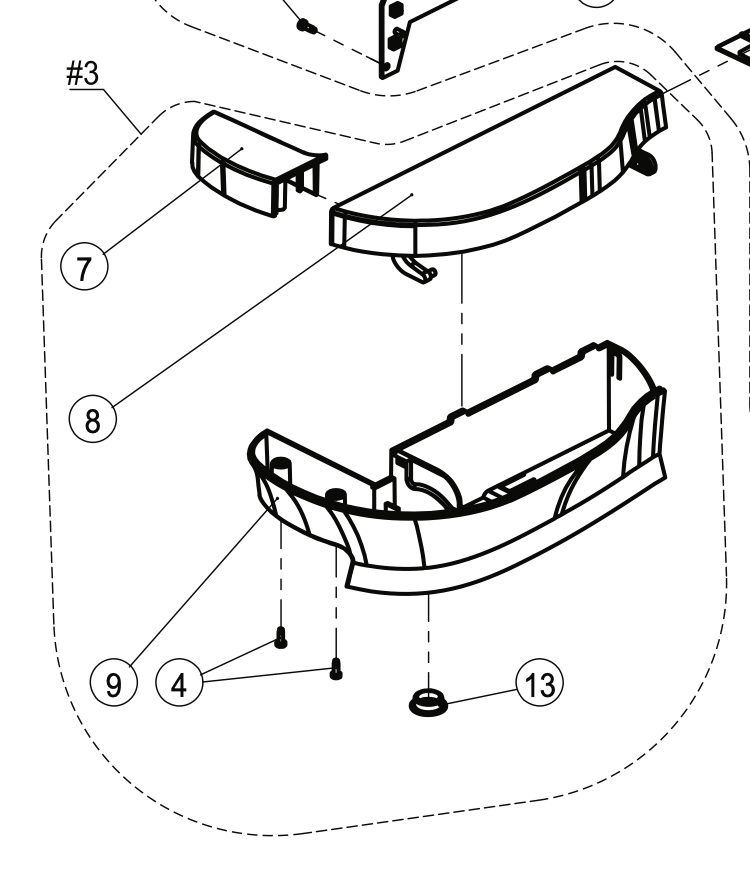 #3

7

8

9

4

13