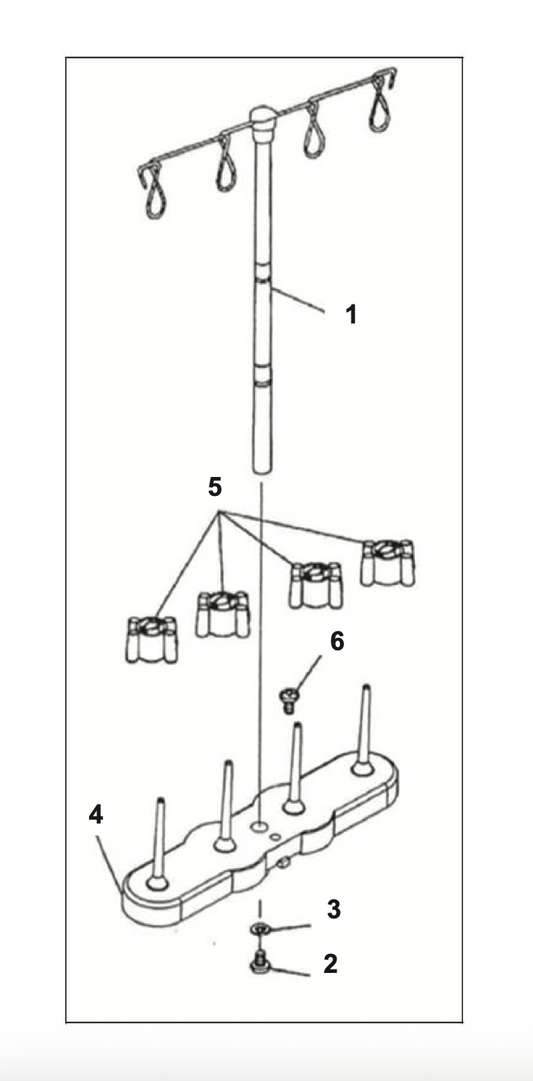 1

5

6

4

3

2