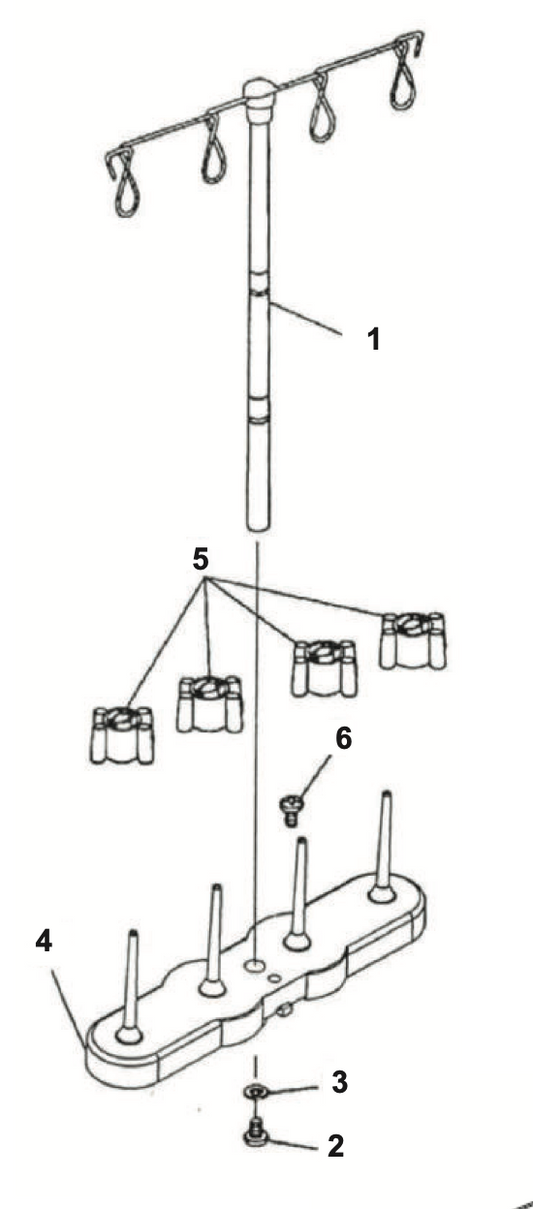 1

5

6

4

3

2