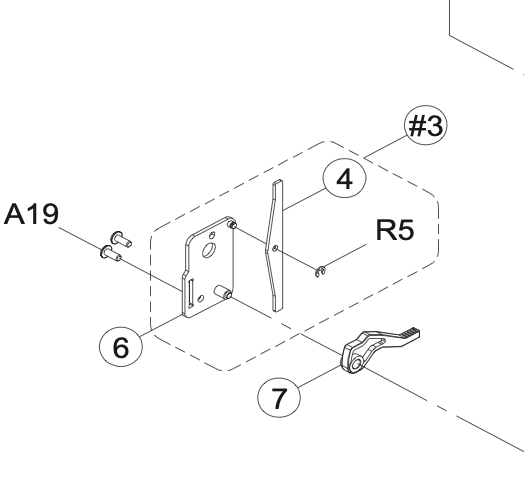 #3
4
A19
R5
6
7