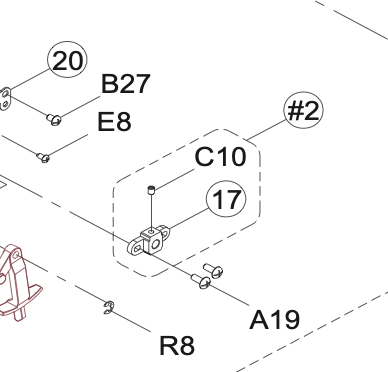 20
B27
E8
#2
C10
17
A19
R8