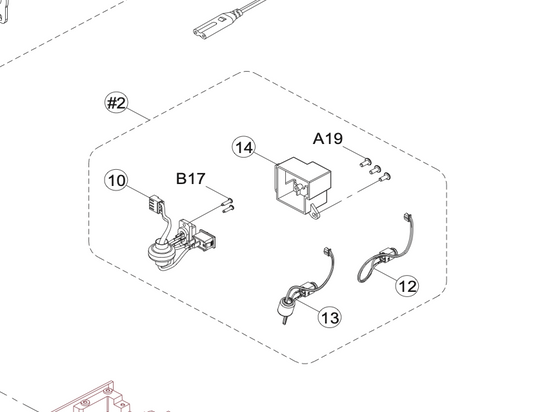 #2
14
A19
10
B17
12
13