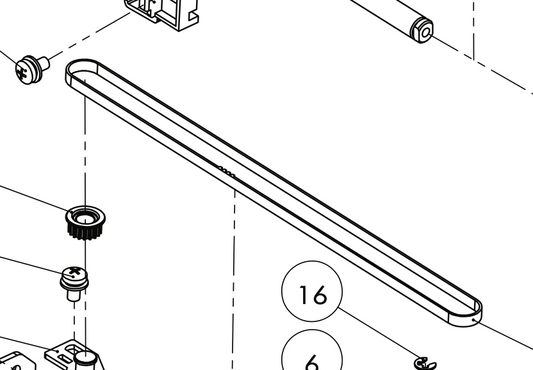 16

6