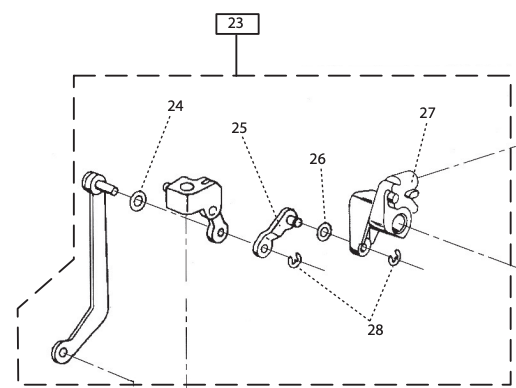 23
24
25
26
27
28