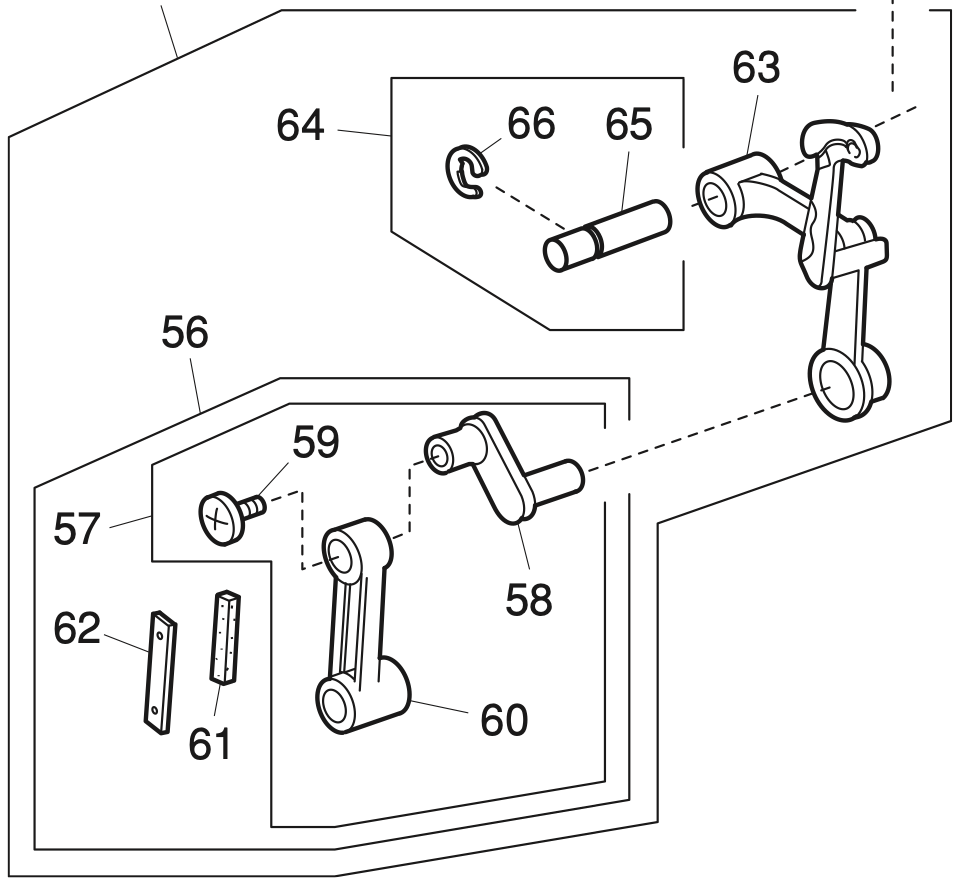 63
64
66
65
56
59
57
58
62
61
60